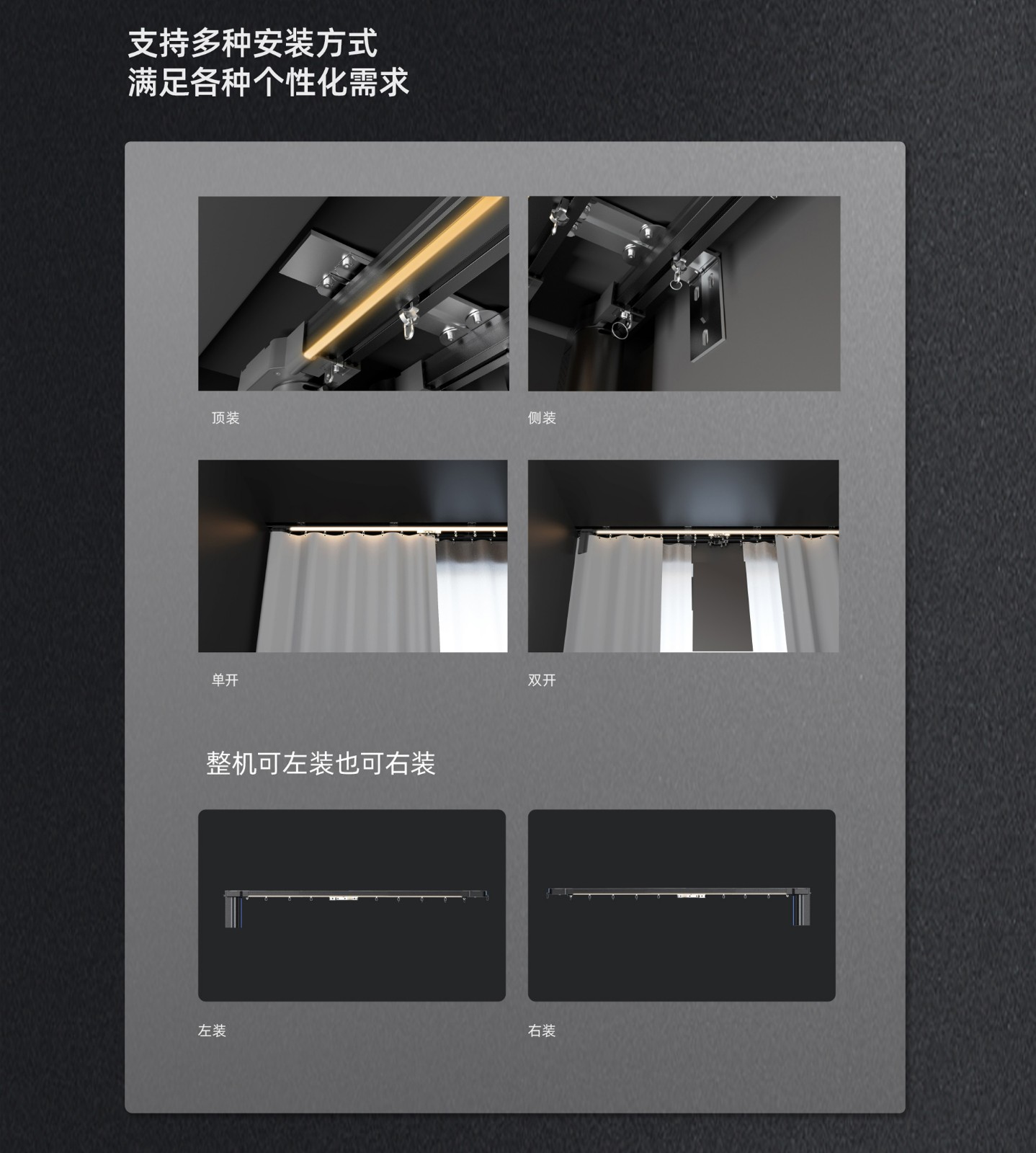 支持多种安装方式
满足各种个性化需求

顶装

侧装

单开

双开

整机可左装也可右装

左装

右装